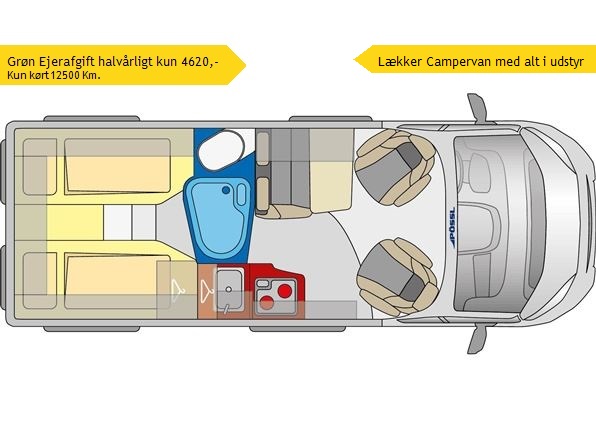 Grøn Ejerafgift halvårligt kun 4620,-
Kun kørt 12500 Km.

Lækker Campervan med alt i udstyr

PÖSSL