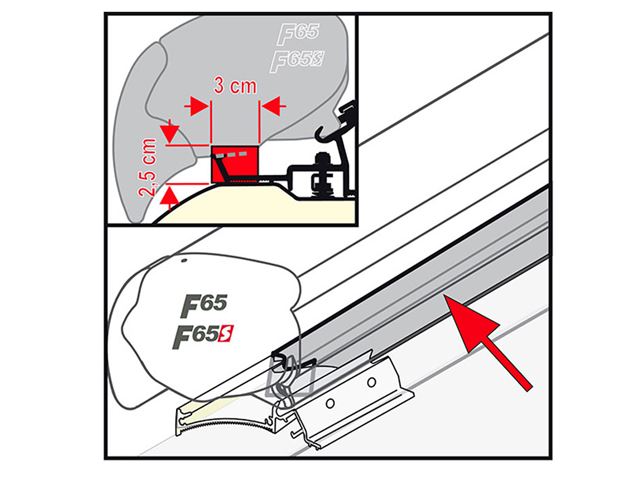 F65
F65S
3 cm
2,5 cm
F65
F65S