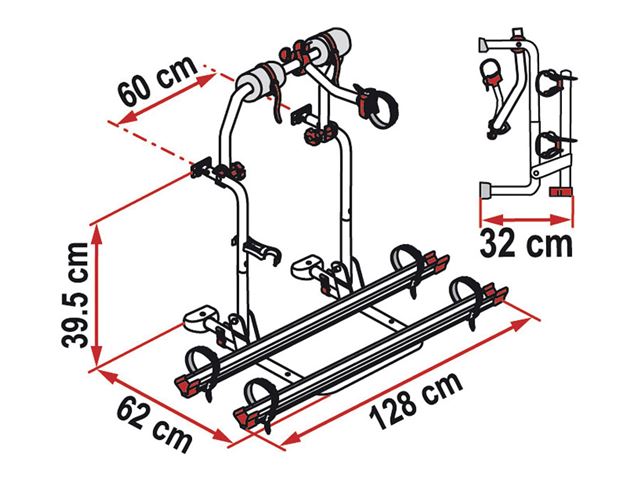 60 cm

32 cm

39.5 cm

62 cm

128 cm