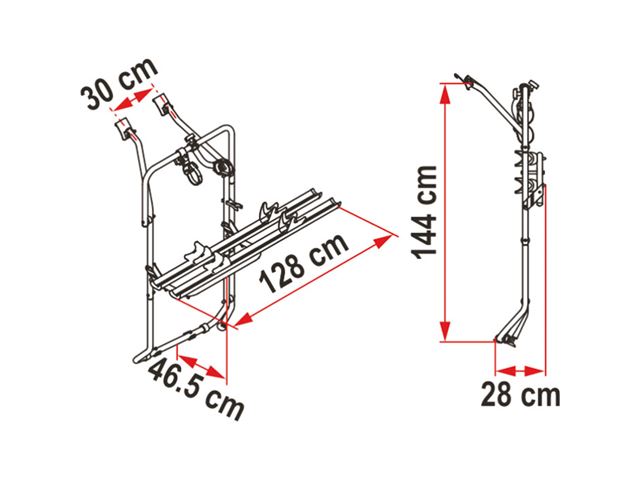 30 cm

128 cm

46.5 cm

144 cm

28 cm